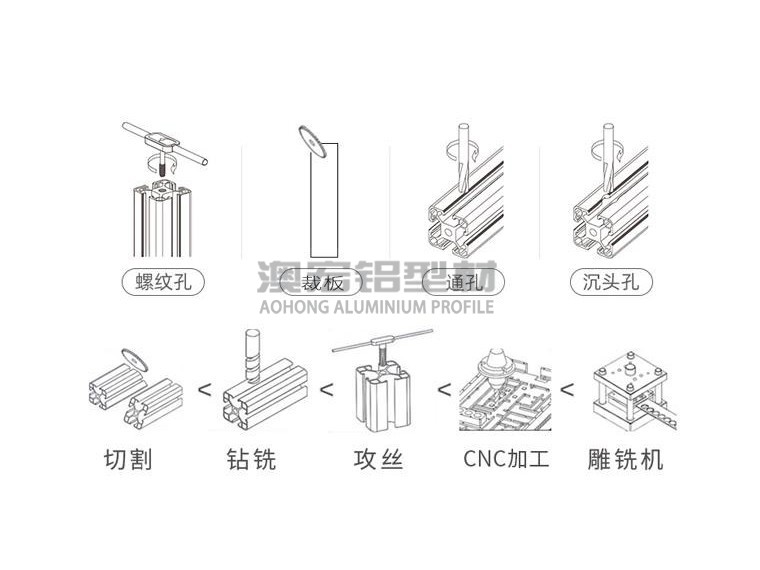 螺纹孔

裁板

通孔

沉头孔

澳宏铝型材
AOHONG ALUMINIUM PROFILE

切割 < 钻铣 < 攻丝 < CNC加工 < 雕铣机